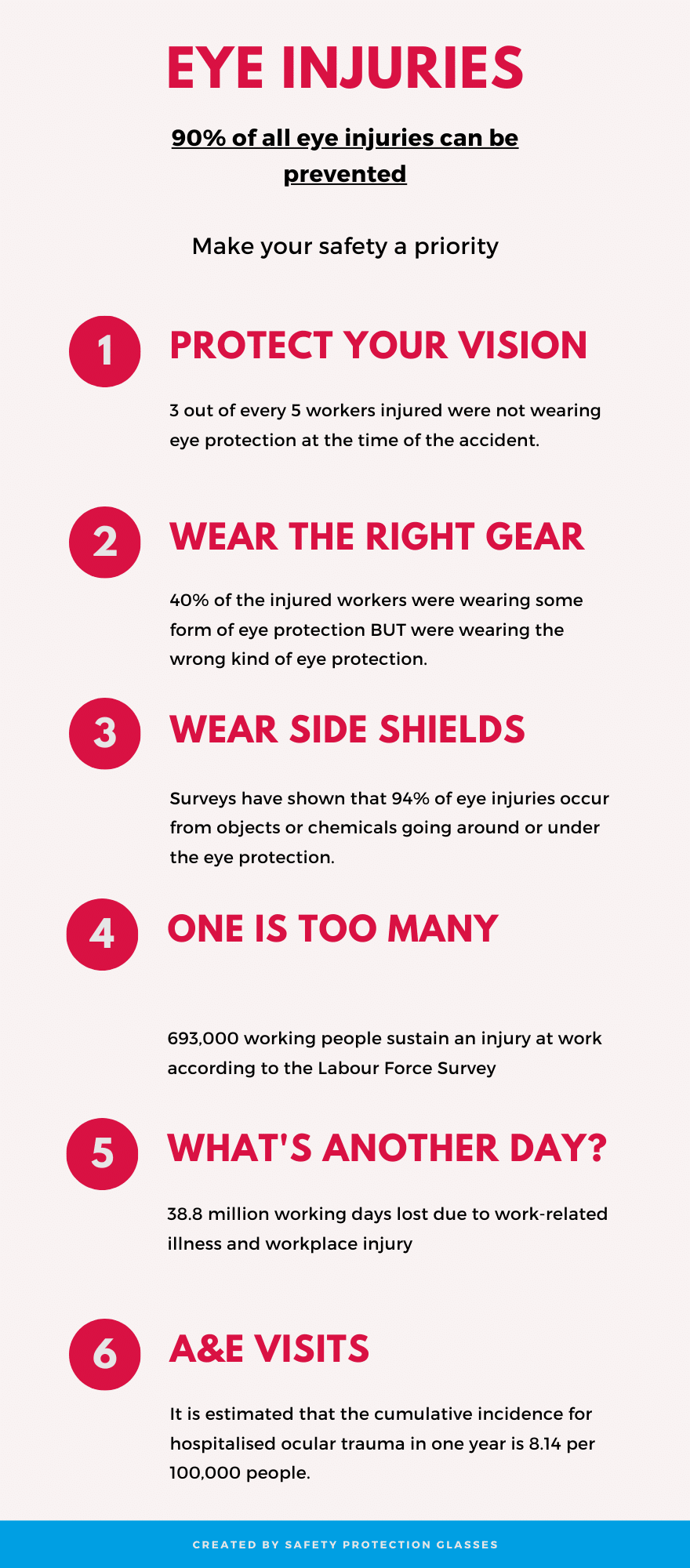 EYE INJURIES

90% of all eye injuries can be prevented

Make your safety a priority

1

PROTECT YOUR VISION

3 out of every 5 workers injured were not wearing eye protection at the time of the accident.

2

WEAR THE RIGHT GEAR

40% of the injured workers were wearing some form of eye protection BUT were wearing the wrong kind of eye protection.

3

WEAR SIDE SHIELDS

Surveys have shown that 94% of eye injuries occur from objects or chemicals going around or under the eye protection.

4

ONE IS TOO MANY

693,000 working people sustain an injury at work according to the Labour Force Survey

5

WHAT'S ANOTHER DAY?

38.8 million working days lost due to work-related illness and workplace injury

6

A&E VISITS

It is estimated that the cumulative incidence for hospitalised ocular trauma in one year is 8.14 per 100,000 people.

CREATED BY SAFETY PROTECTION GLASSES